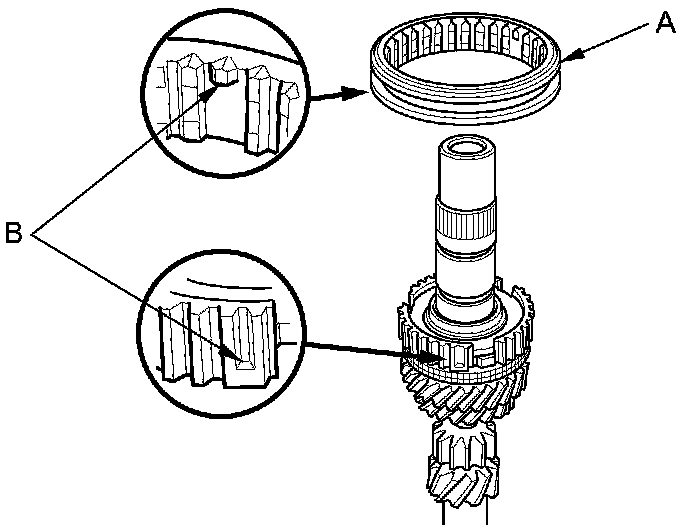 A

B