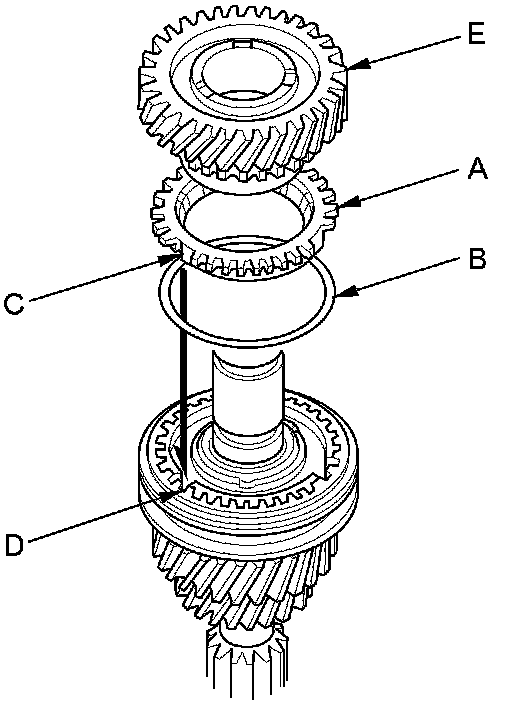 E
A
B
C
D