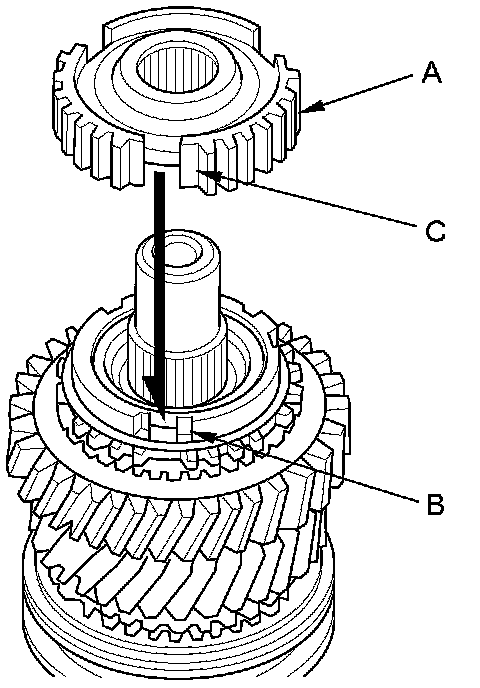 A

C

B