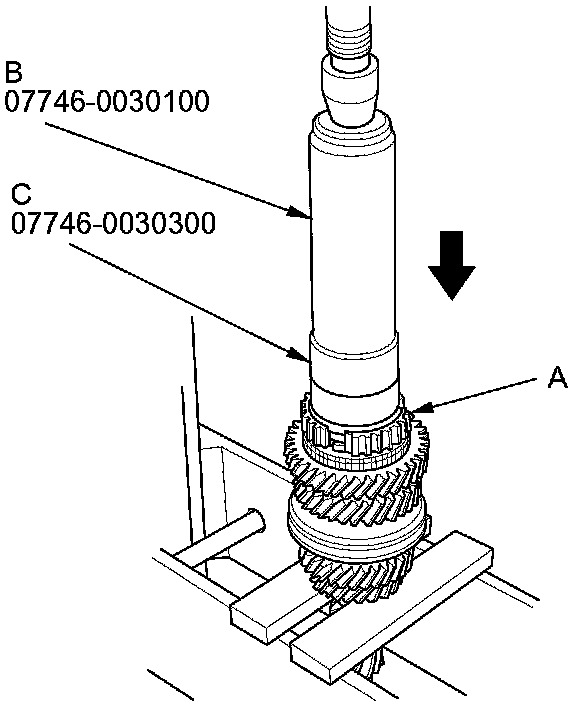 B
07746-0030100

C
07746-0030300

A