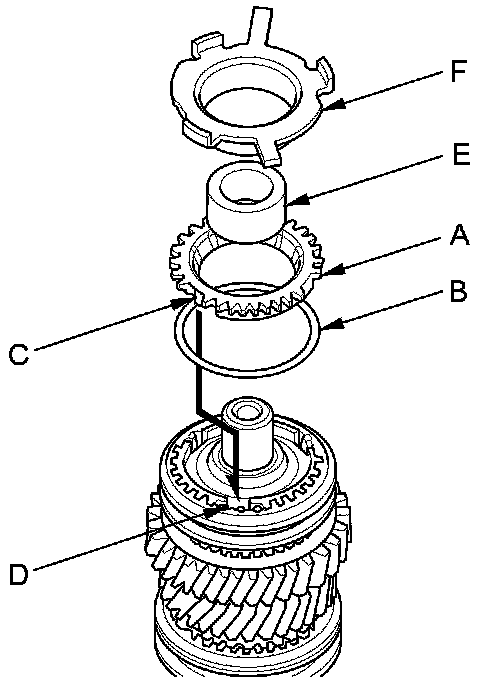 F
E
A
B
C
D