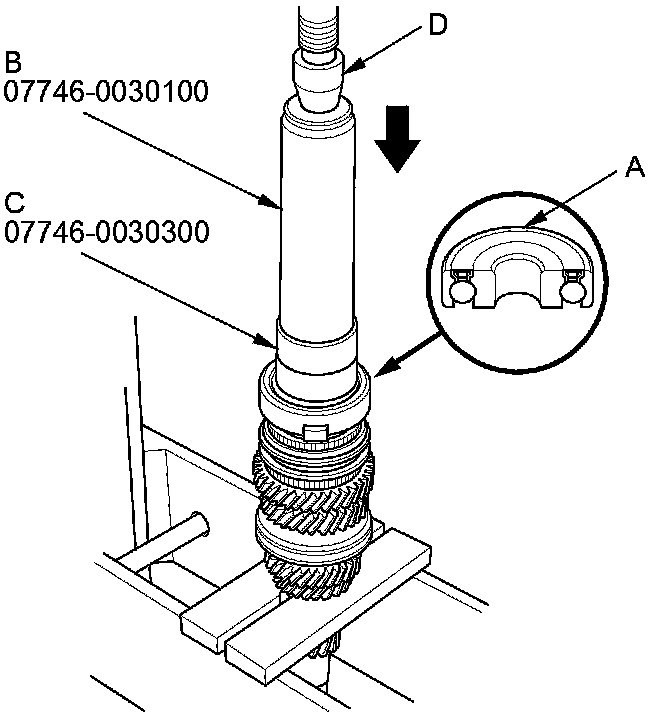 D

B
07746-0030100

A

C
07746-0030300