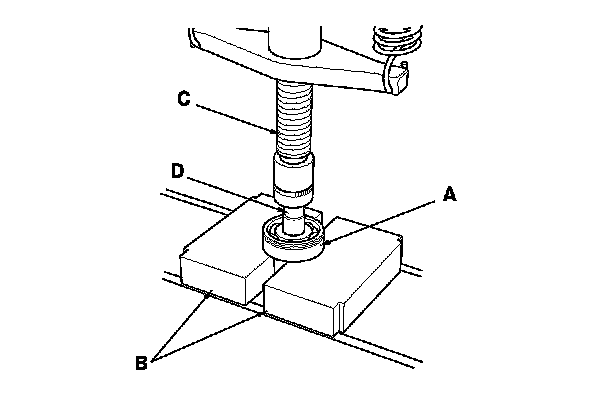 C
D
A
B