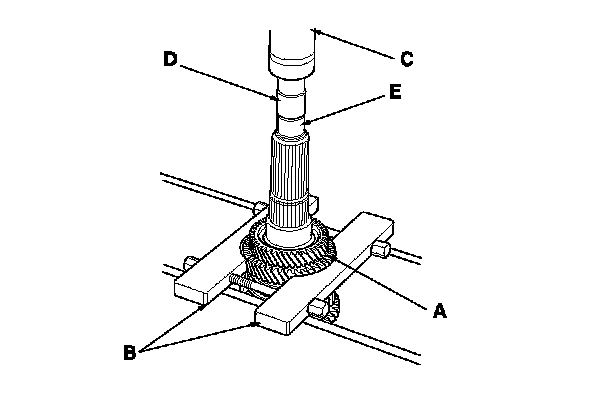 D
C
E
A
B