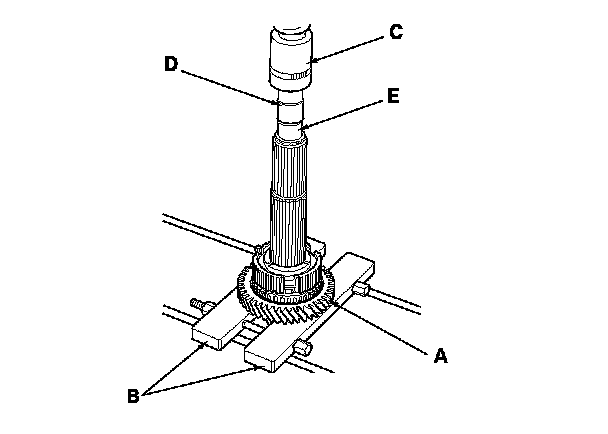 C
D
E
A
B