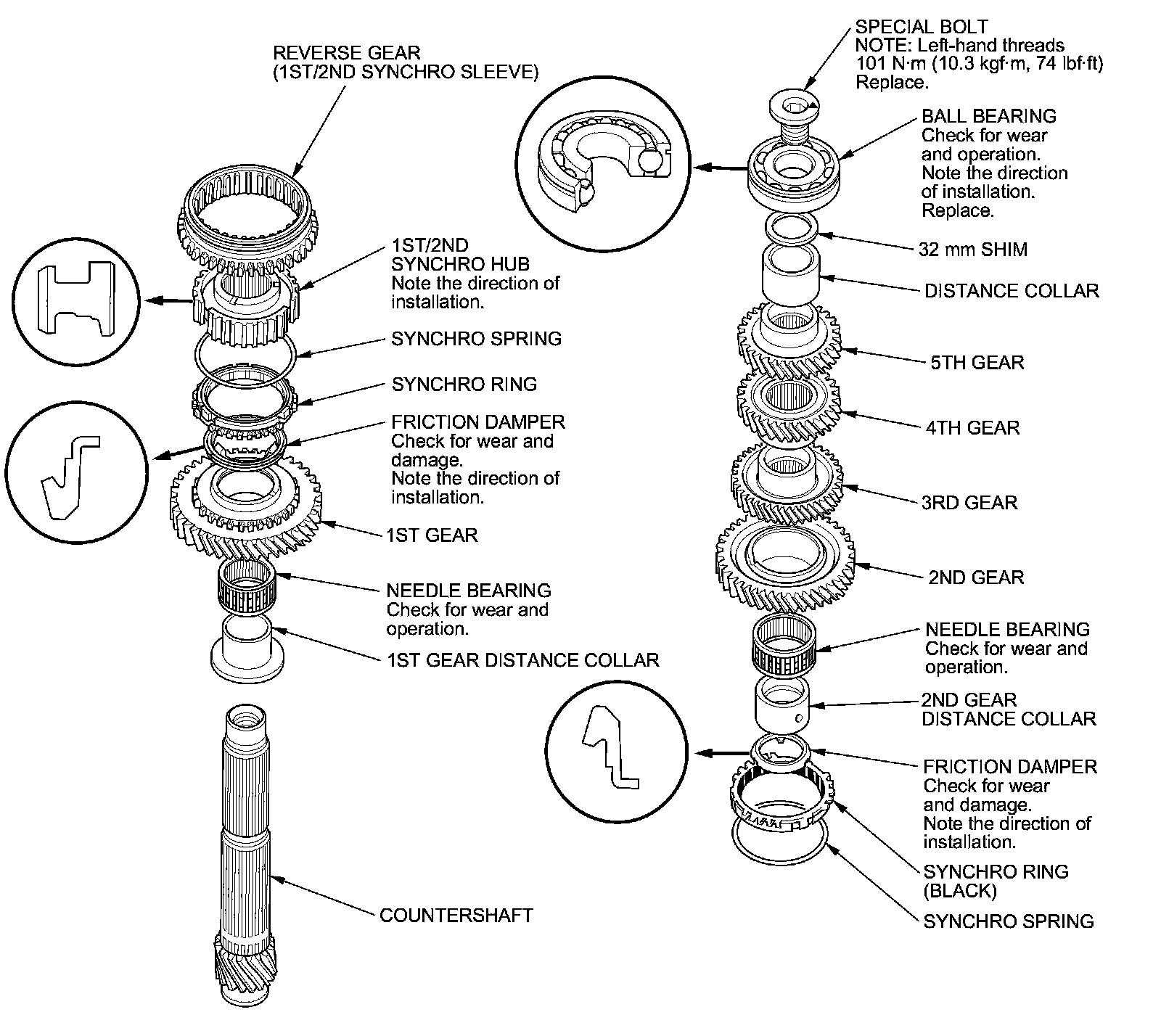 REVERSE GEAR
(1ST/2ND SYNCHRO SLEEVE)

1ST/2ND
SYNCHRO HUB
Note the direction of installation.

SYNCHRO SPRING

SYNCHRO RING

FRICTION DAMPER
Check for wear and damage.
Note the direction of installation.

1ST GEAR

NEEDLE BEARING
Check for wear and operation.

1ST GEAR DISTANCE COLLAR

COUNTERSHAFT

SPECIAL BOLT
NOTE: Left-hand threads
101 N·m (10.3 kgf·m, 74 lbf·ft)
Replace.

BALL BEARING
Check for wear and operation.
Note the direction of installation.
Replace.

32 mm SHIM

DISTANCE COLLAR

5TH GEAR

4TH GEAR

3RD GEAR

2ND GEAR

NEEDLE BEARING
Check for wear and operation.

2ND GEAR
DISTANCE COLLAR

FRICTION DAMPER
Check for wear and damage.
Note the direction of installation.

SYNCHRO RING
(BLACK)

SYNCHRO SPRING