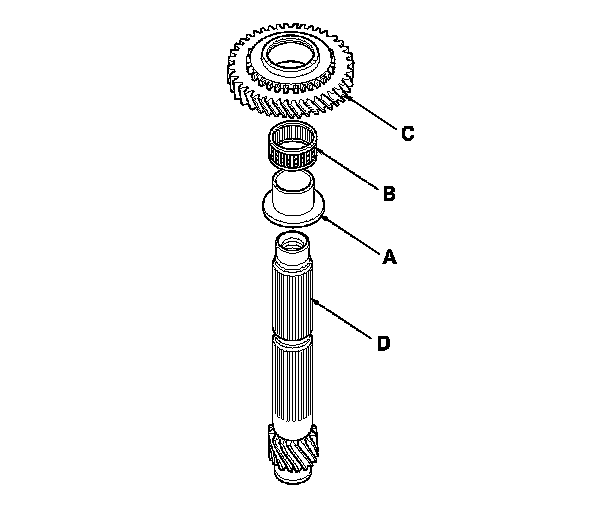 C
B
A
D