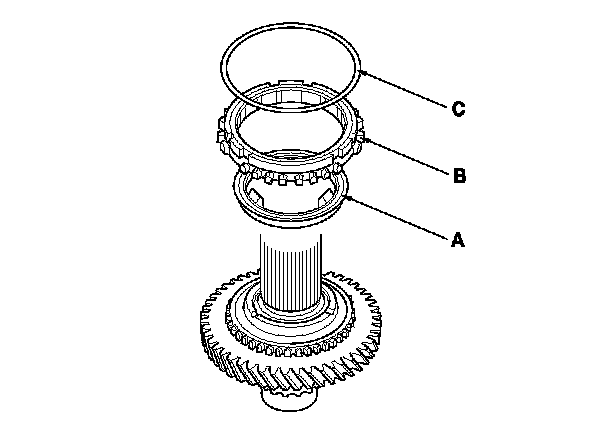 C

B

A