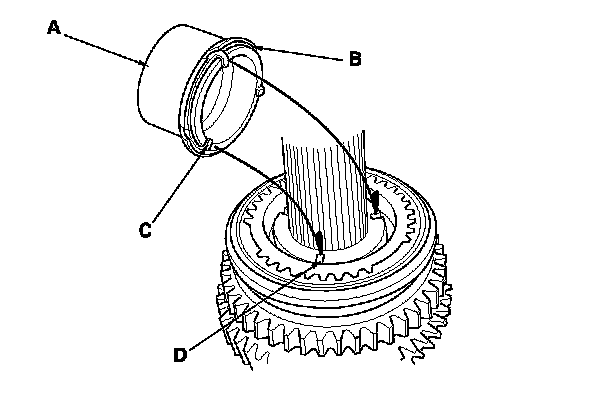 A
B
C
D