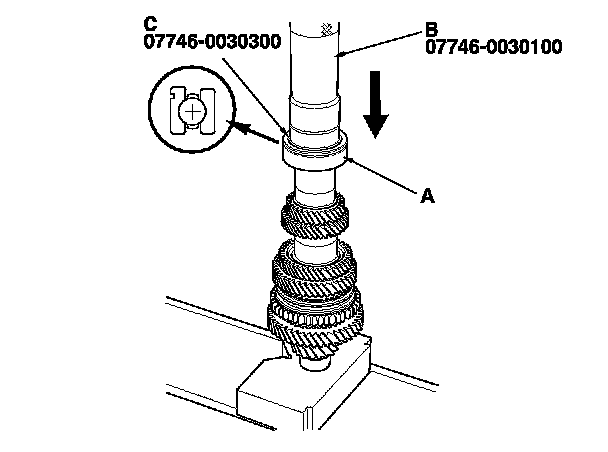 C
07746-0030300

B
07746-0030100

A