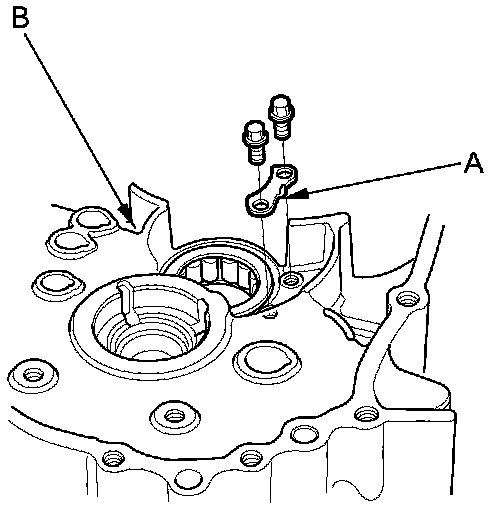 B

A