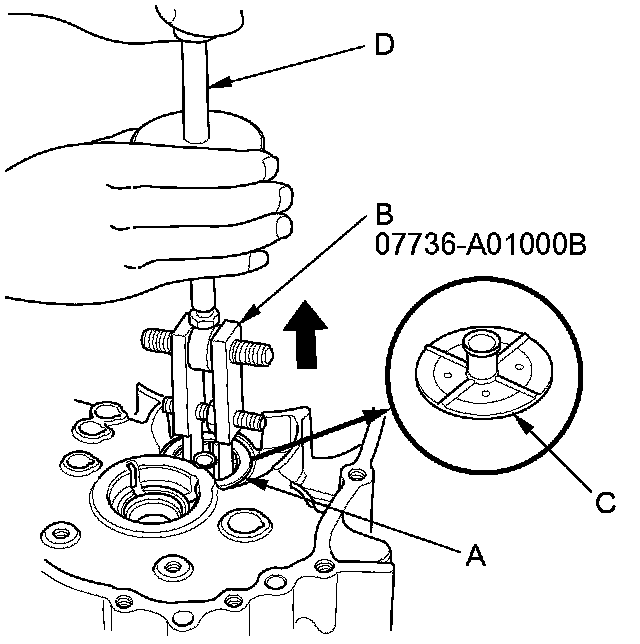 D

B
07736-A01000B

C

A