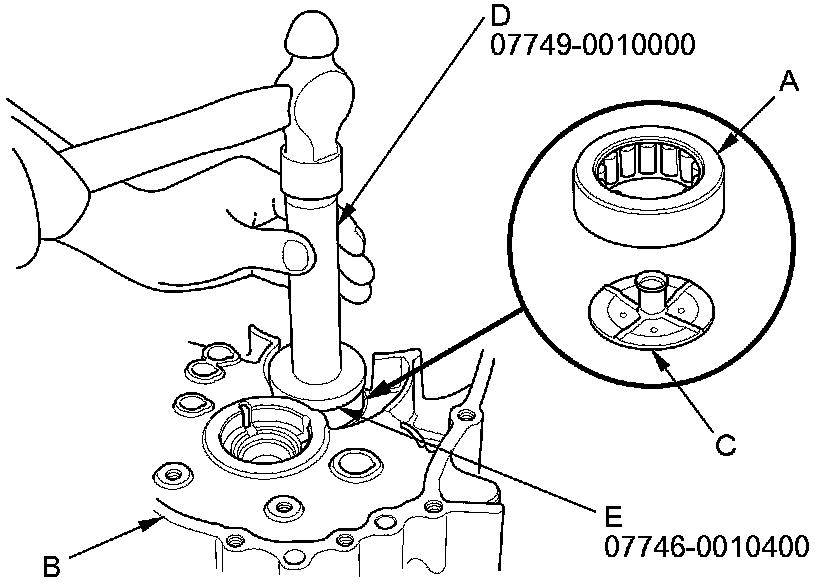 D
07749-0010000

A

C

E
07746-0010400

B