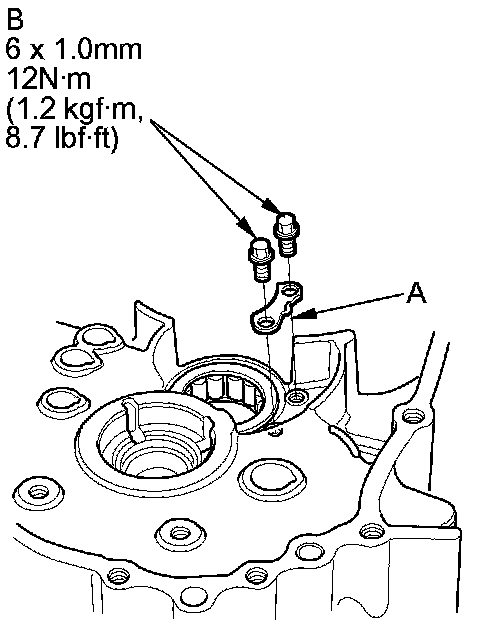 B
6 x 1.0mm
12N·m
(1.2 kgf·m,
8.7 lbf·ft)

A