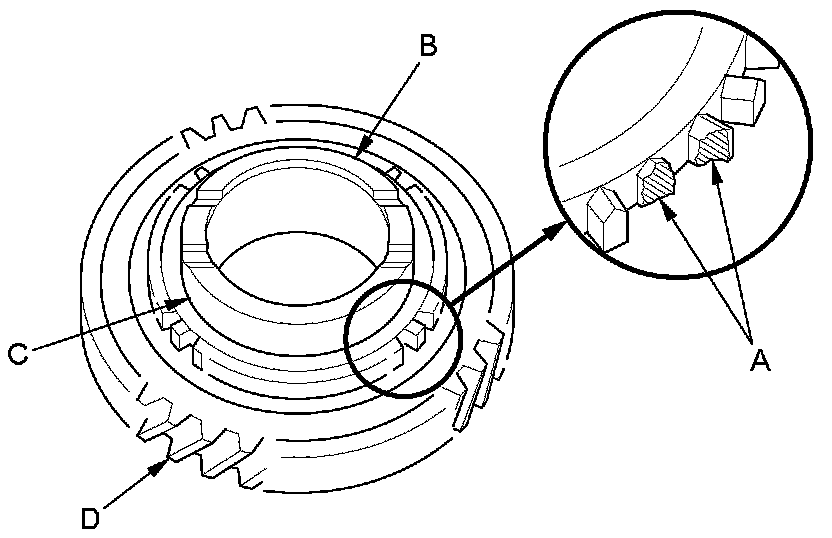 B
C
A
D