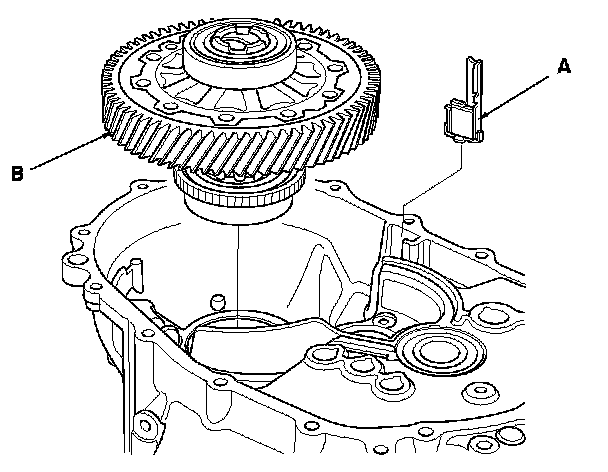 A

B