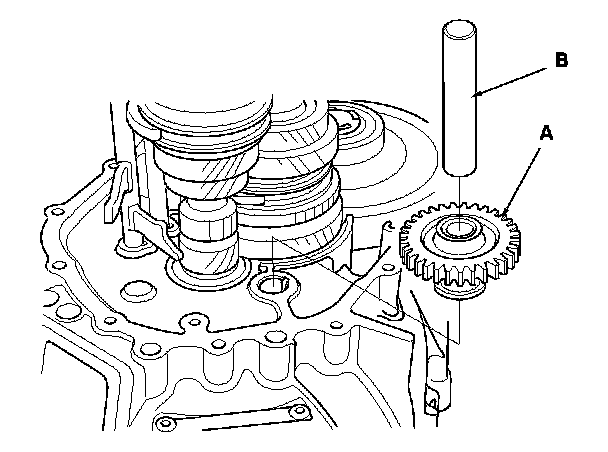 B
A