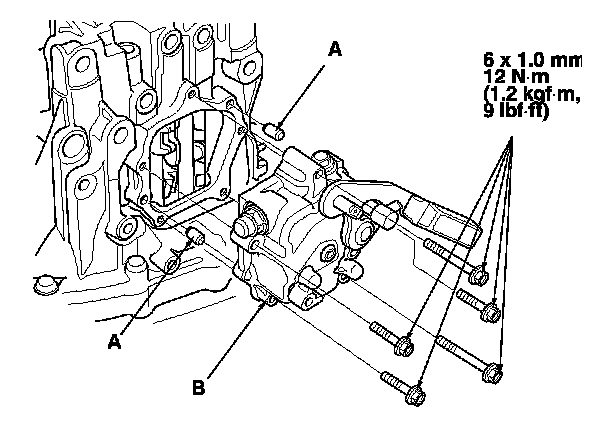 A

6 x 1.0 mm
12 N·m
(1.2 kgf·m,
9 lbf·ft)

A

B