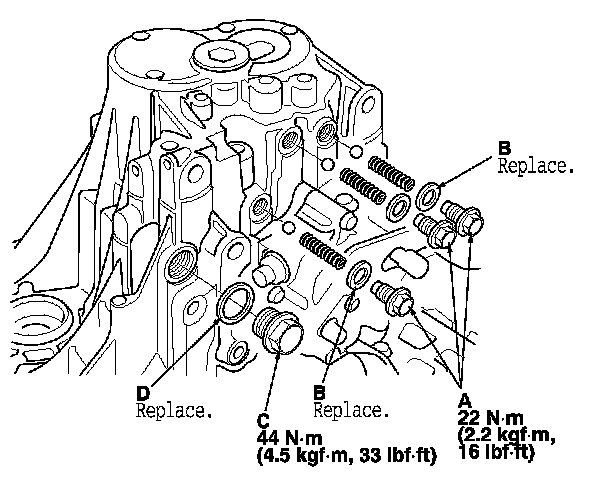 B
Replace.

D
Replace.

C
44 N·m
(4.5 kgf·m, 33 lbf·ft)

B
Replace.

A
22 N·m
(2.2 kgf·m,
16 lbf·ft)