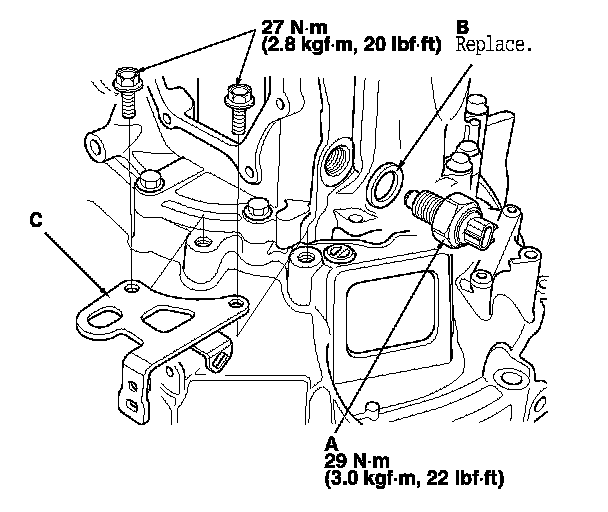 27 N·m
(2.8 kgf·m, 20 lbf·ft)

B
Replace.

C

A
29 N·m
(3.0 kgf·m, 22 lbf·ft)