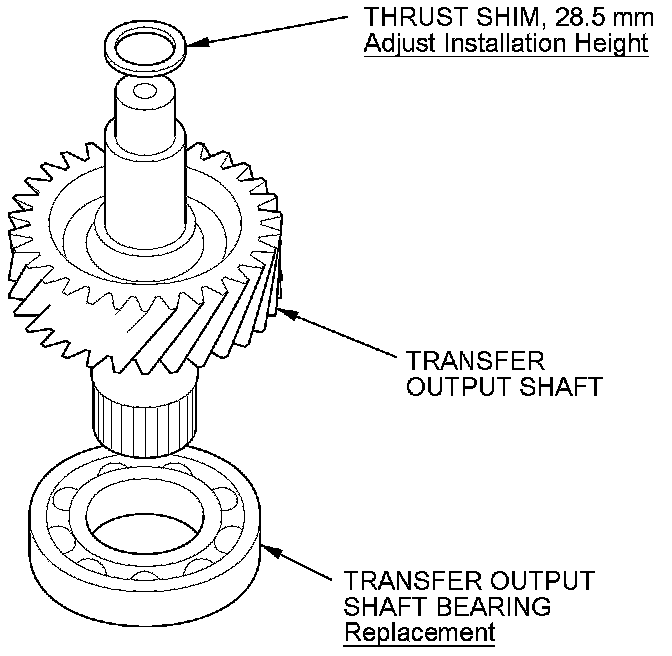 THRUST SHIM, 28.5 mm
Adjust Installation Height

TRANSFER
OUTPUT SHAFT

TRANSFER OUTPUT
SHAFT BEARING
Replacement