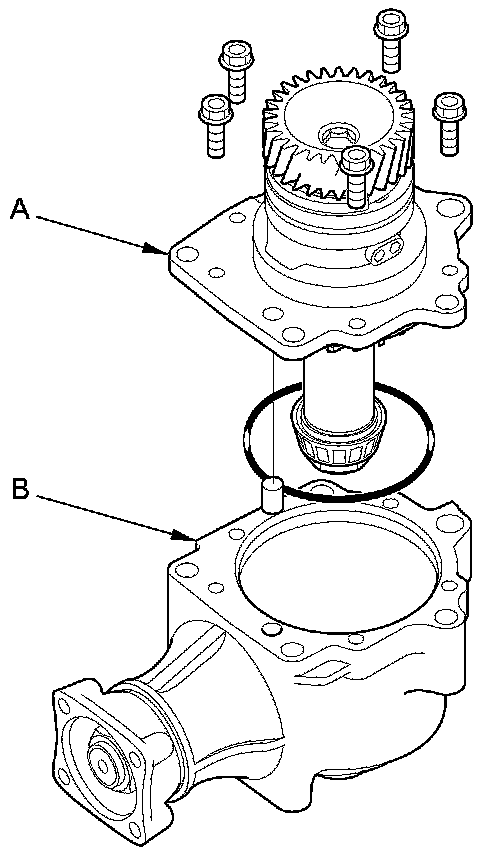 A

B