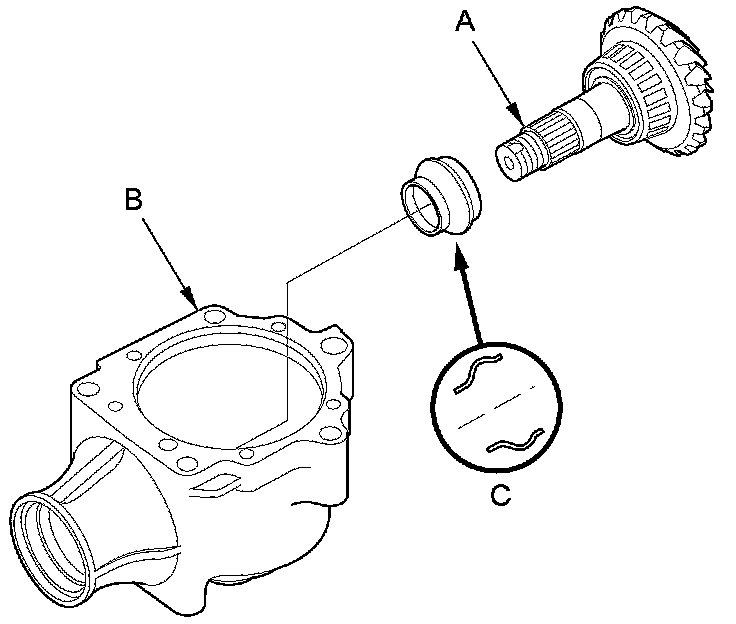 A

B

C