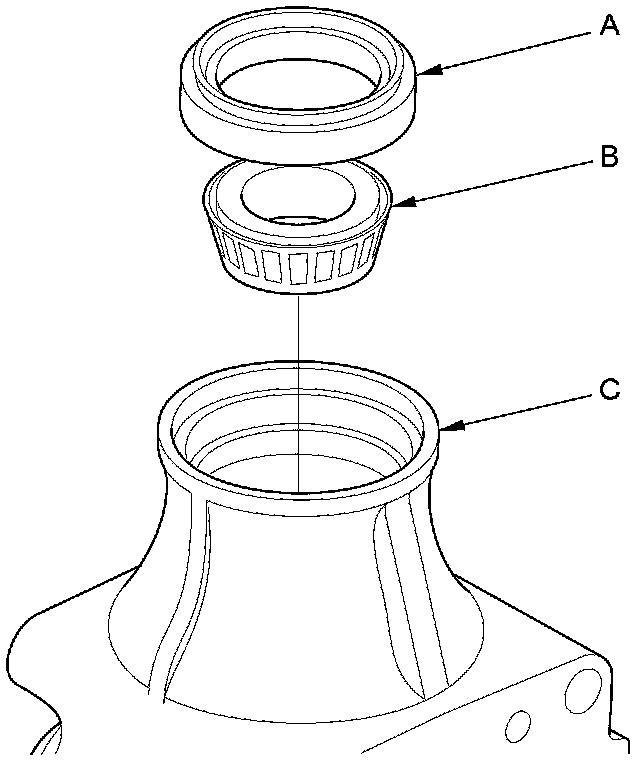 A
B
C