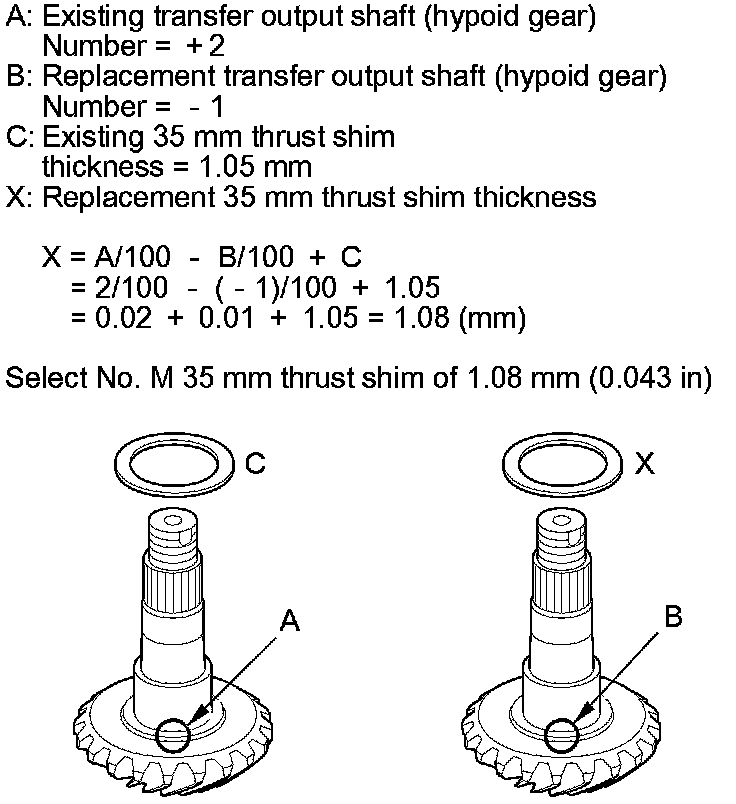 A: Existing transfer output shaft (hypoid gear)
Number = +2
B: Replacement transfer output shaft (hypoid gear)
Number = - 1
C: Existing 35 mm thrust shim
thickness = 1.05 mm
X: Replacement 35 mm thrust shim thickness

X = A/100 - B/100 + C
= 2/100 - ( - 1)/100 + 1.05
= 0.02 + 0.01 + 1.05 = 1.08 (mm)

Select No. M 35 mm thrust shim of 1.08 mm (0.043 in)

C

X

A

B