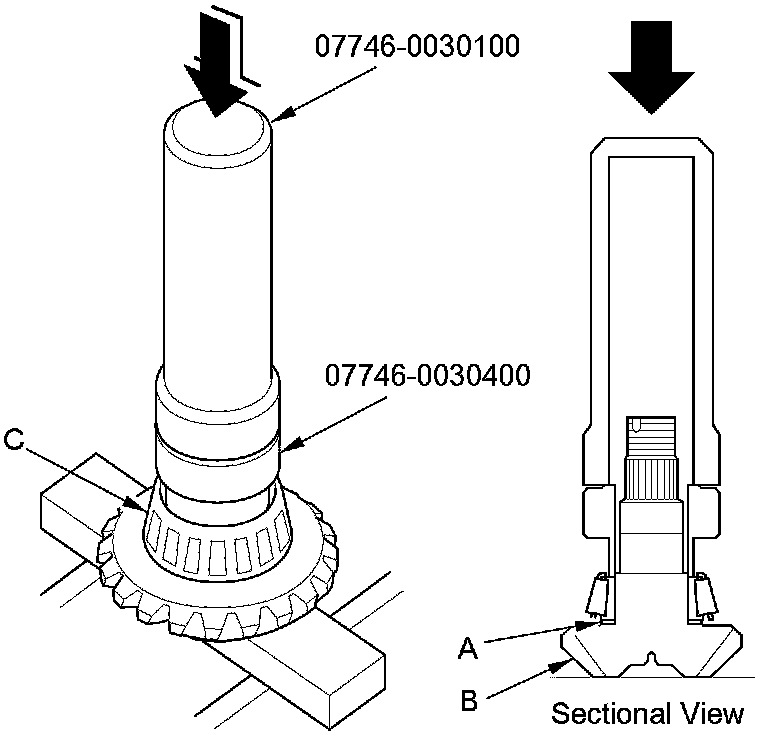 07746-0030100

07746-0030400

C

A

B

Sectional View