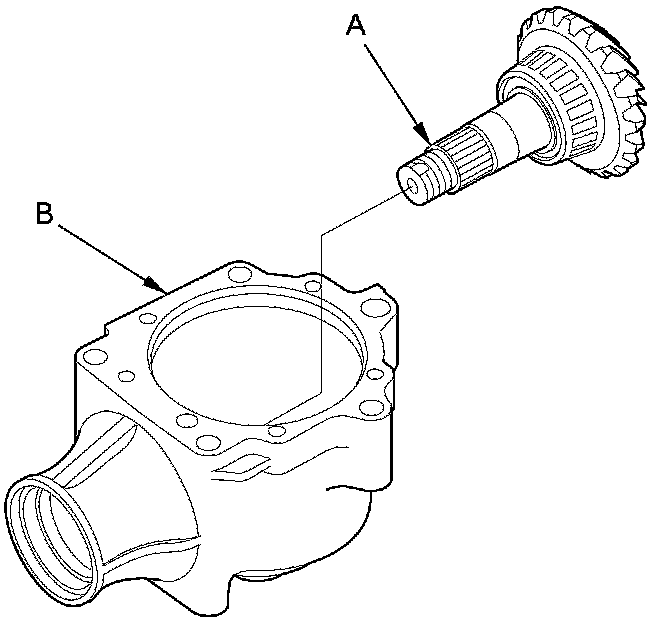 A

B