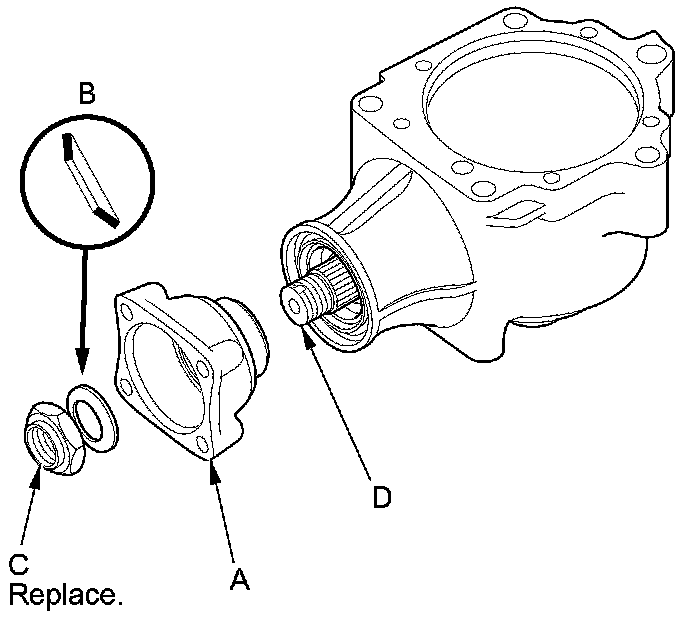 B

D

C
Replace.

A