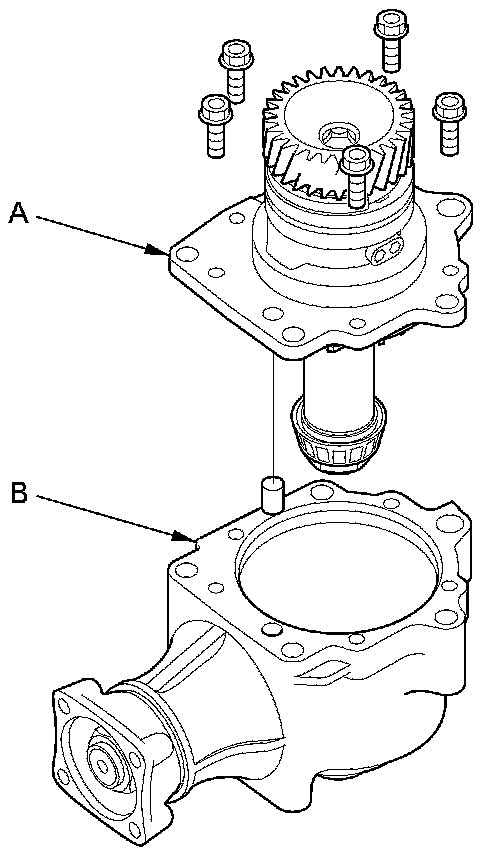 A

B