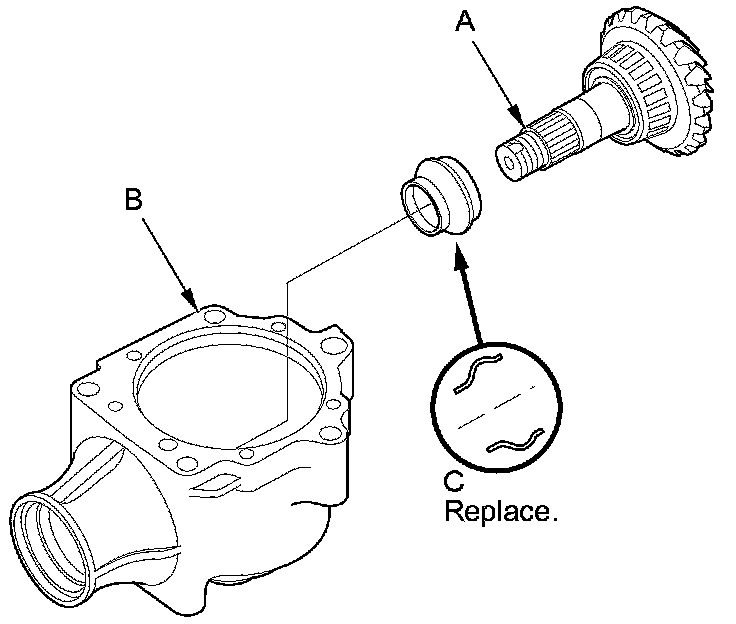 A

B

C
Replace.