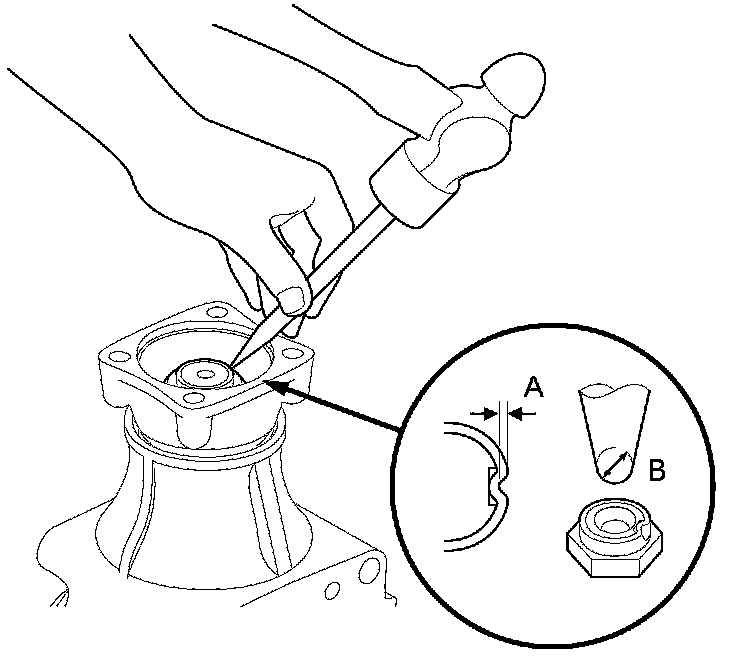 A

B