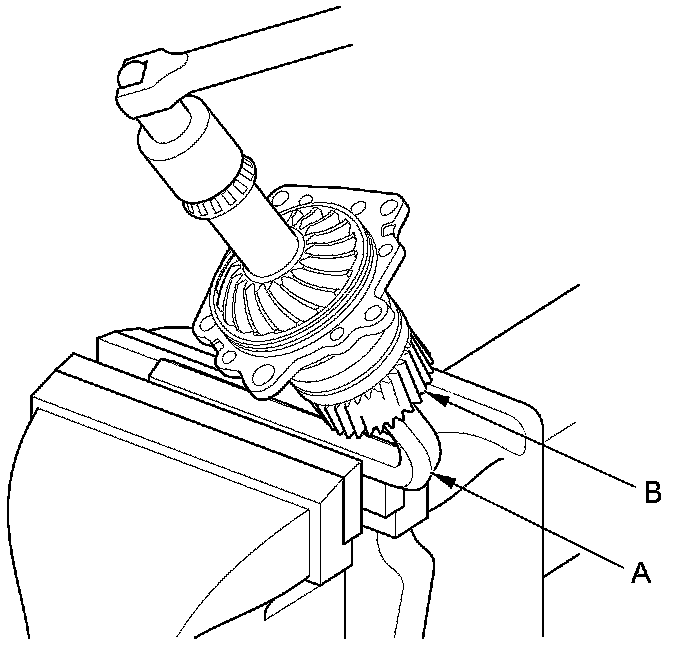 B

A