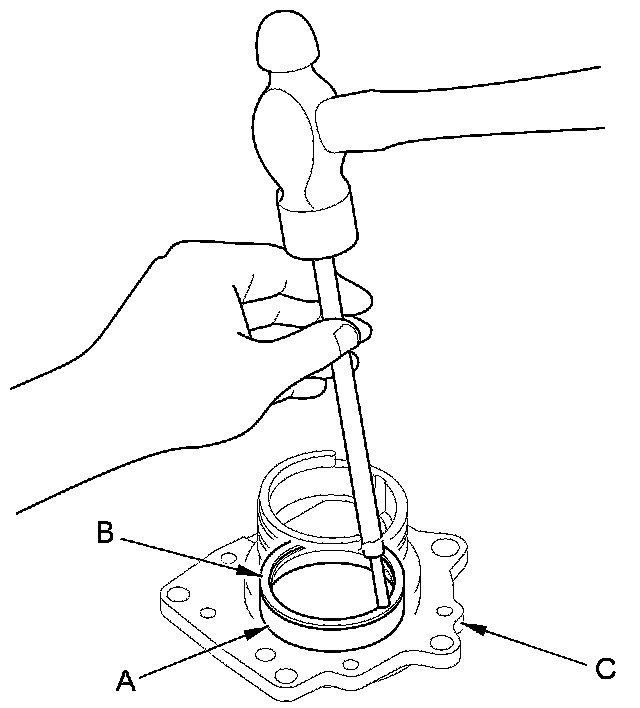 B

A

C