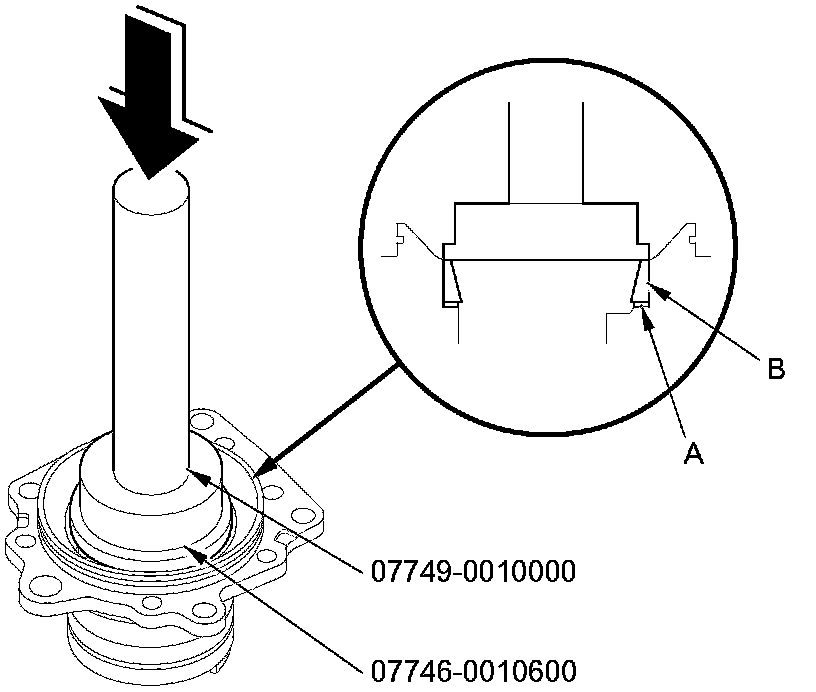 B

A

07749-0010000

07746-0010600