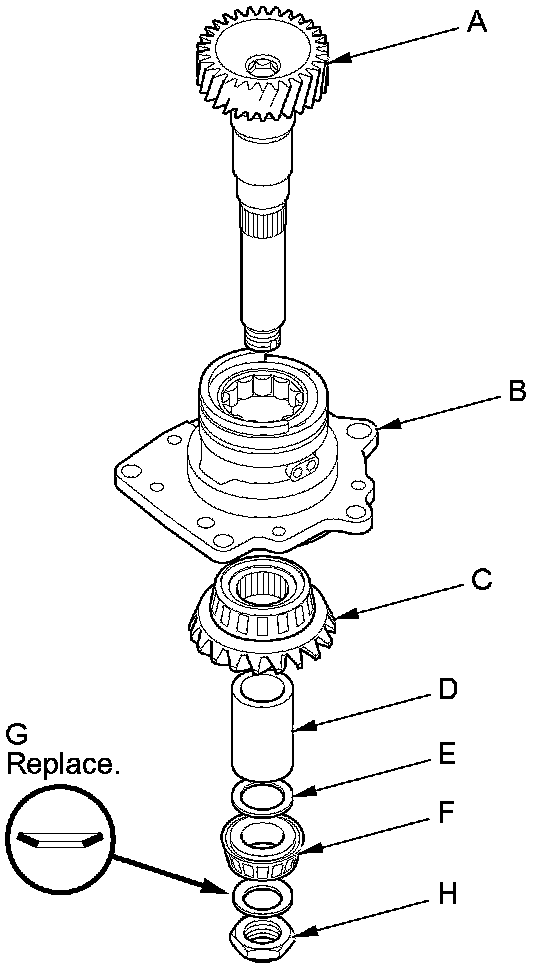 A

B

C

D

G
Replace.

E

F

H