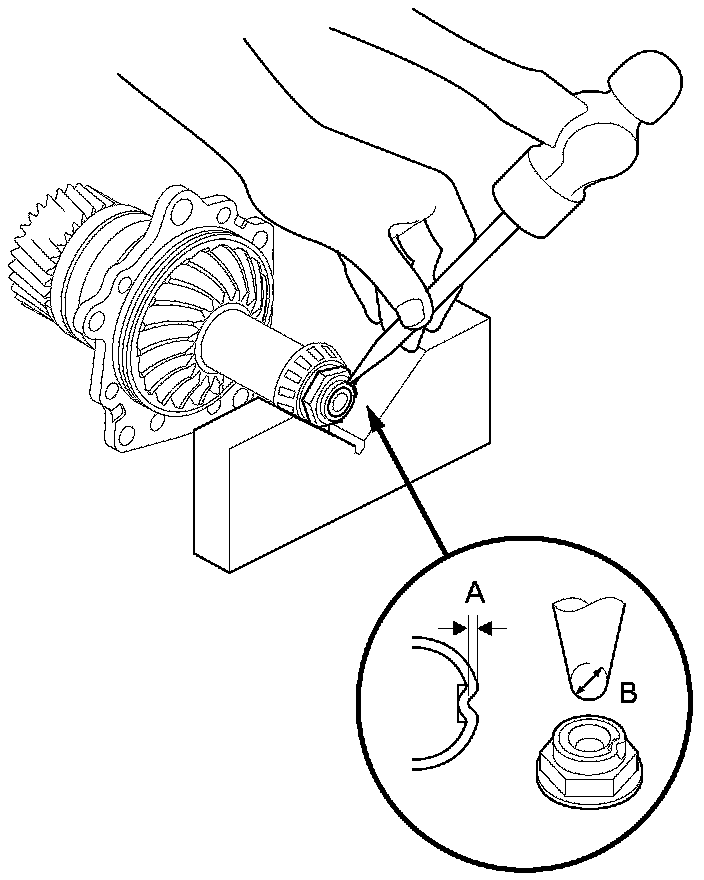 A

B