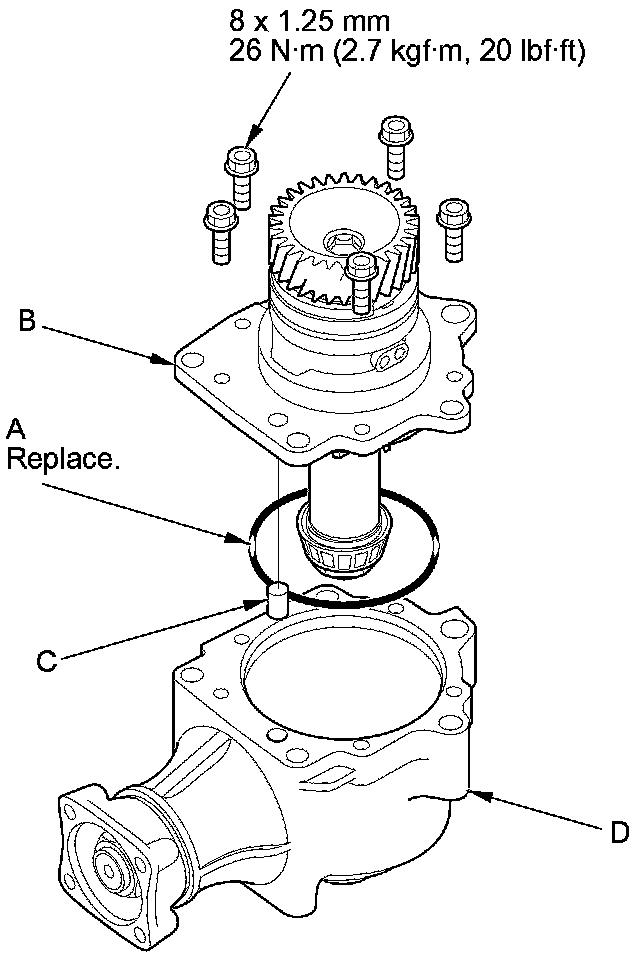 8 x 1.25 mm
26 N·m (2.7 kgf·m, 20 lbf·ft)

B

A
Replace.

C

D