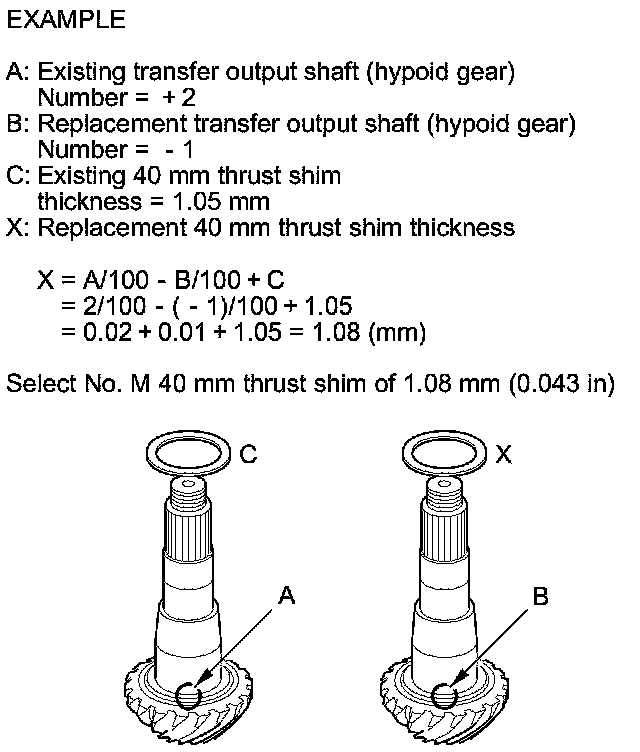 EXAMPLE

A: Existing transfer output shaft (hypoid gear)
Number = + 2
B: Replacement transfer output shaft (hypoid gear)
Number = - 1
C: Existing 40 mm thrust shim
thickness = 1.05 mm
X: Replacement 40 mm thrust shim thickness

X = A/100 - B/100 + C
= 2/100 - ( - 1)/100 + 1.05
= 0.02 + 0.01 + 1.05 = 1.08 (mm)

Select No. M 40 mm thrust shim of 1.08 mm (0.043 in)

C

X

A

B