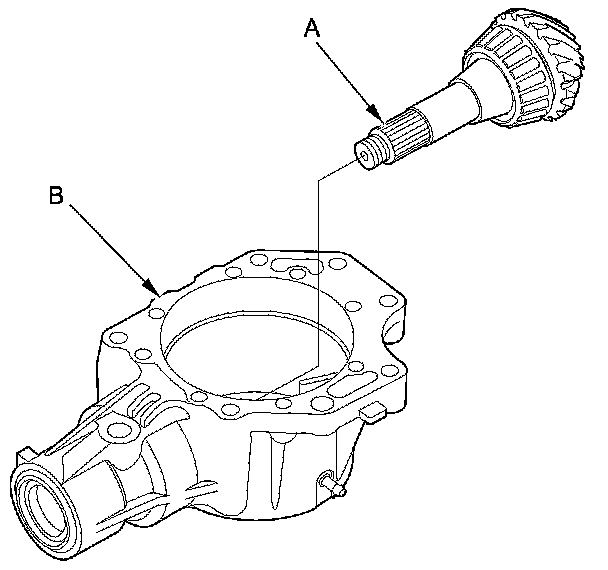 A

B