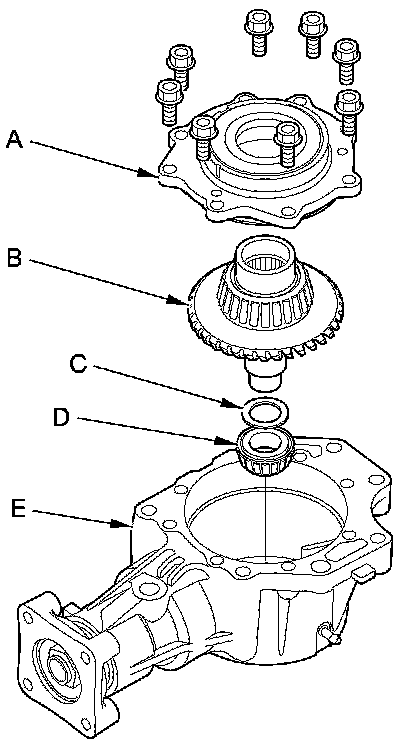 A
B
C
D
E