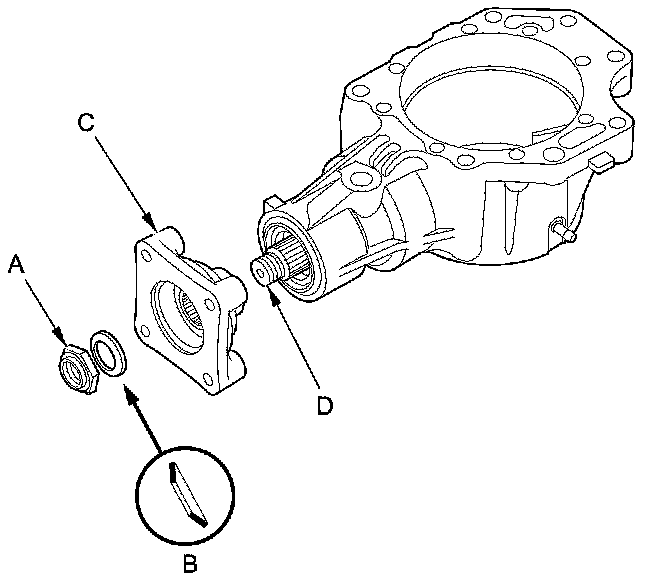 C
A
D
B