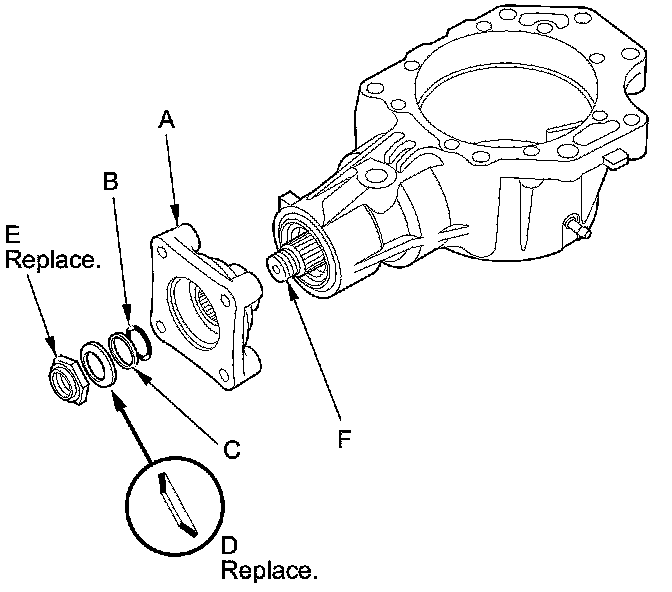 A

B

E
Replace.

C

F

D
Replace.