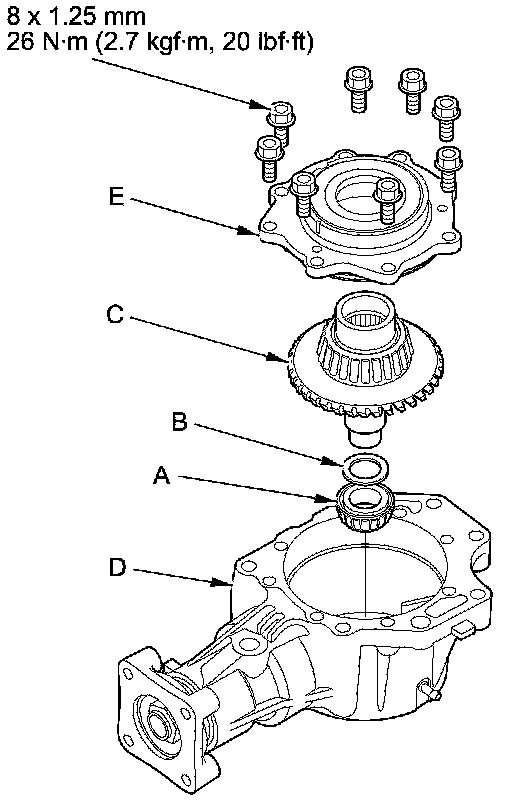 8 x 1.25 mm
26 N·m (2.7 kgf·m, 20 lbf·ft)

E

C

B

A

D