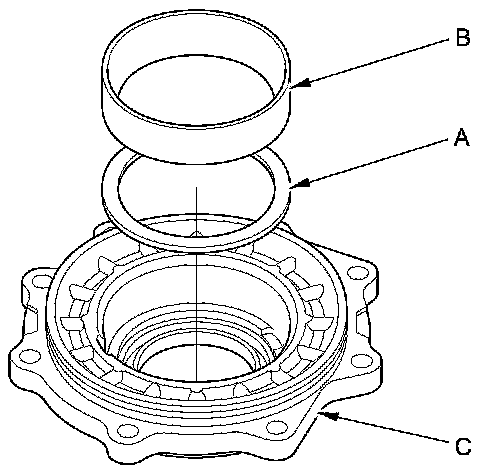 B
A
C