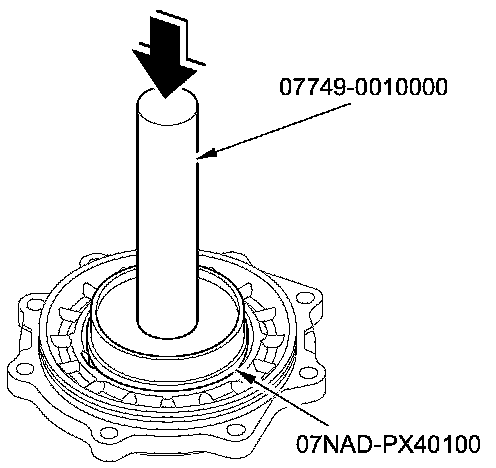 07749-0010000

07NAD-PX40100