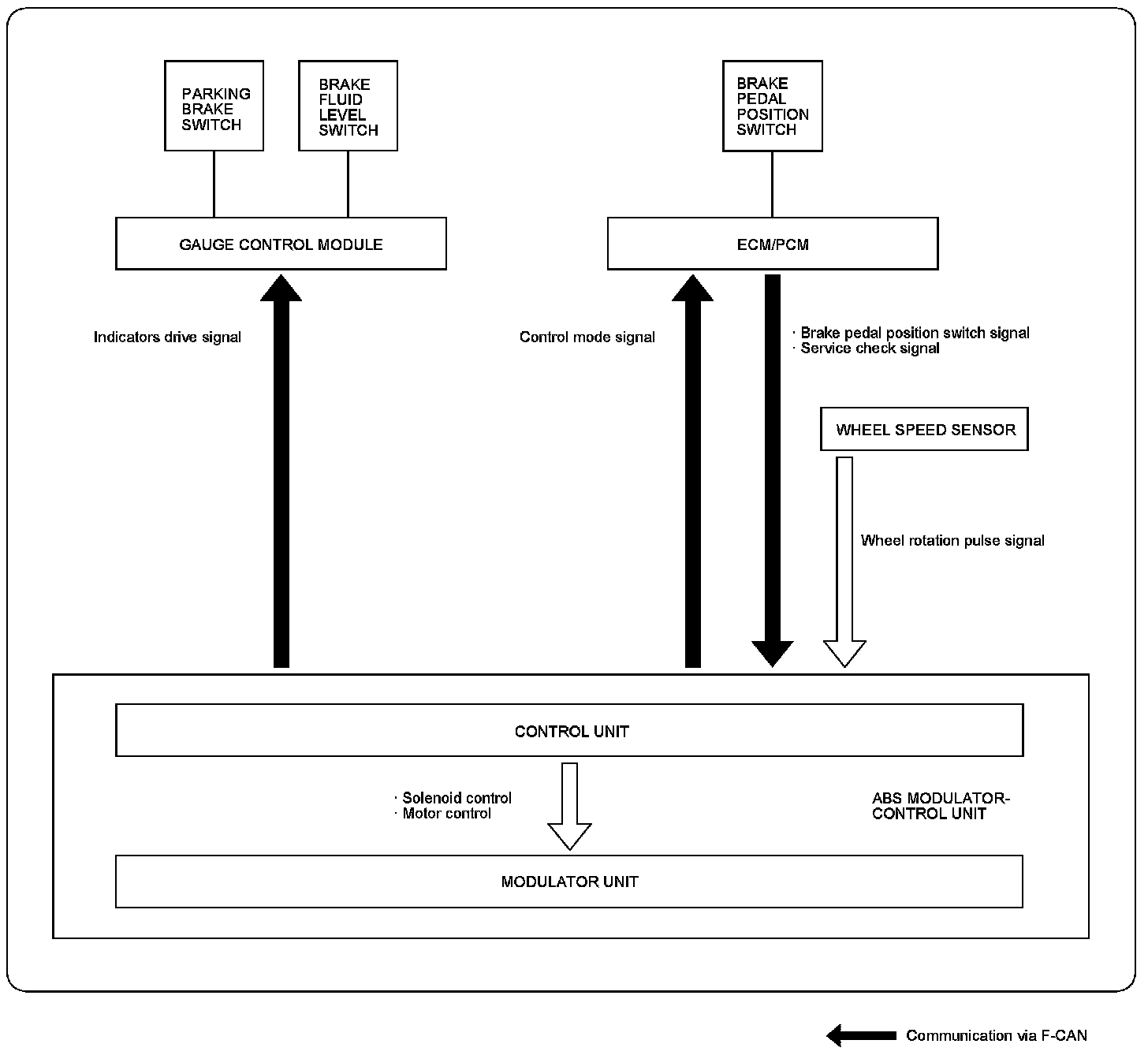 PARKING BRAKE SWITCH

BRAKE FLUID LEVEL SWITCH

BRAKE PEDAL POSITION SWITCH

GAUGE CONTROL MODULE

ECM/PCM

Indicators drive signal

Control mode signal

· Brake pedal position switch signal
· Service check signal

WHEEL SPEED SENSOR

Wheel rotation pulse signal

CONTROL UNIT

· Solenoid control
· Motor control

ABS MODULATOR-CONTROL UNIT

MODULATOR UNIT

Communication via F-CAN